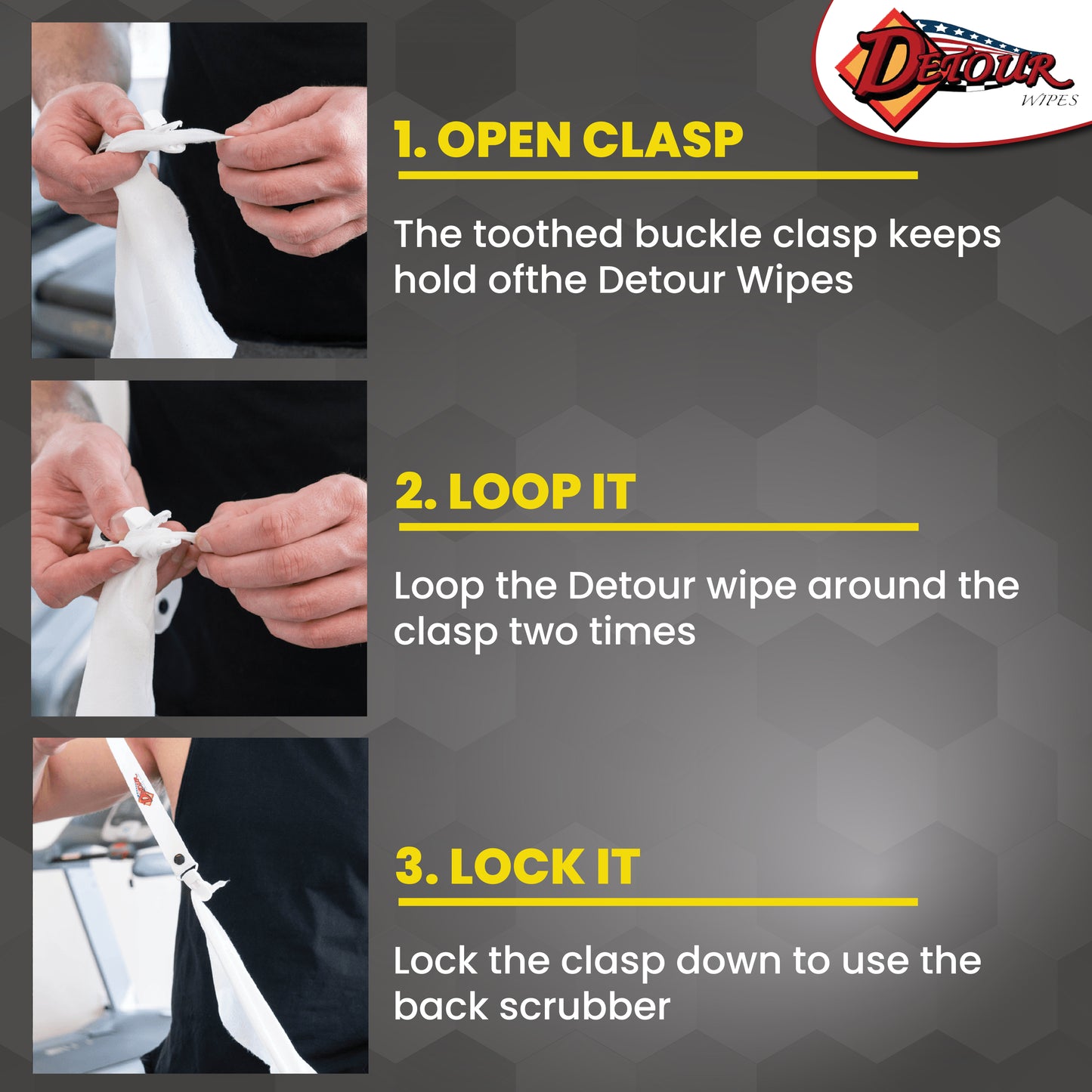 DETOUR
WIPES

1. OPEN CLASP

The toothed buckle clasp keeps hold ofthe Detour Wipes

2. LOOP IT

Loop the Detour wipe around the clasp two times

3. LOCK IT

Lock the clasp down to use the back scrubber