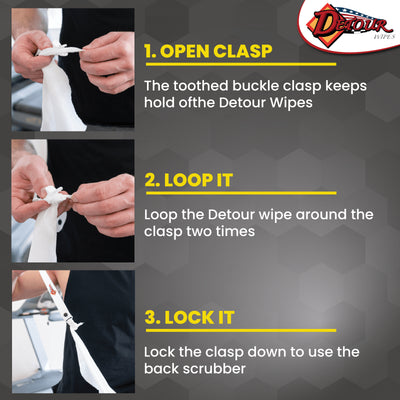 DETOUR
WIPES

1. OPEN CLASP

The toothed buckle clasp keeps hold ofthe Detour Wipes

2. LOOP IT

Loop the Detour wipe around the clasp two times

3. LOCK IT

Lock the clasp down to use the back scrubber